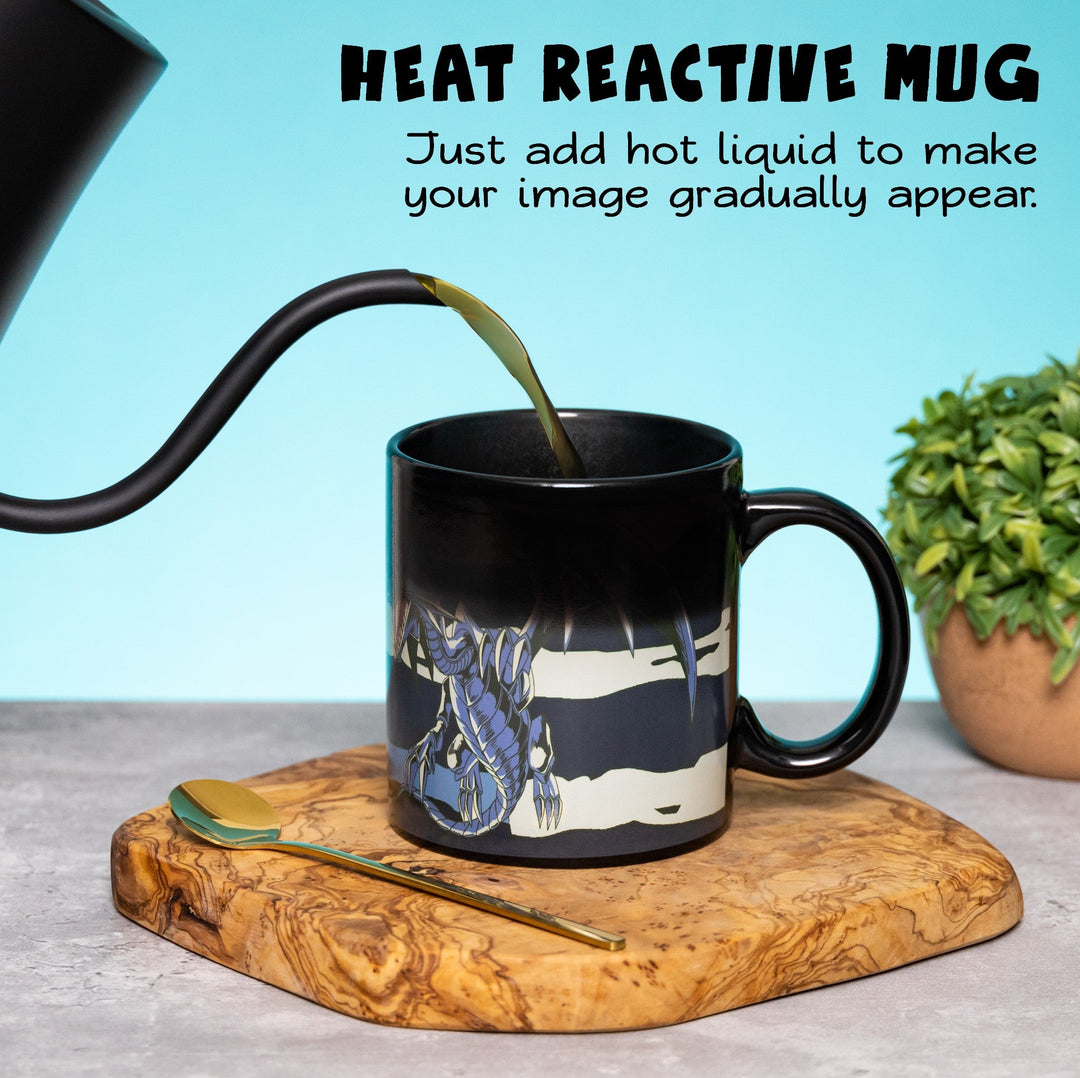 HEAT REACTIVE MUG

Just add hot liquid to make your image gradually appear.