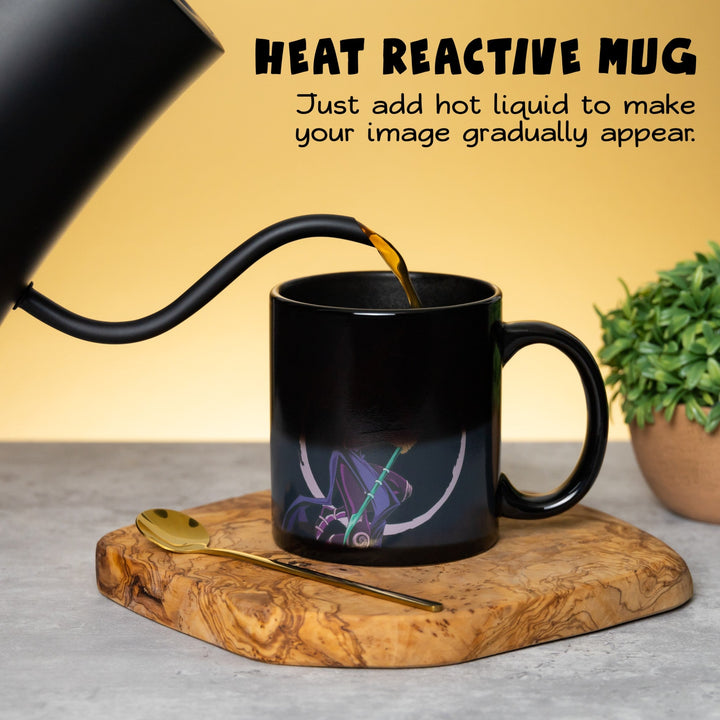 HEAT REACTIVE MUG

Just add hot liquid to make your image gradually appear.