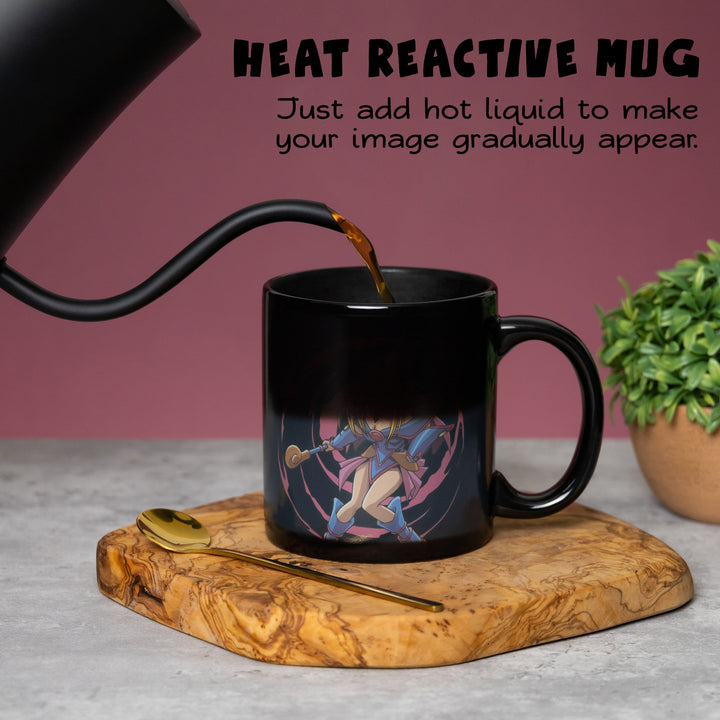 HEAT REACTIVE MUG

Just add hot liquid to make your image gradually appear.