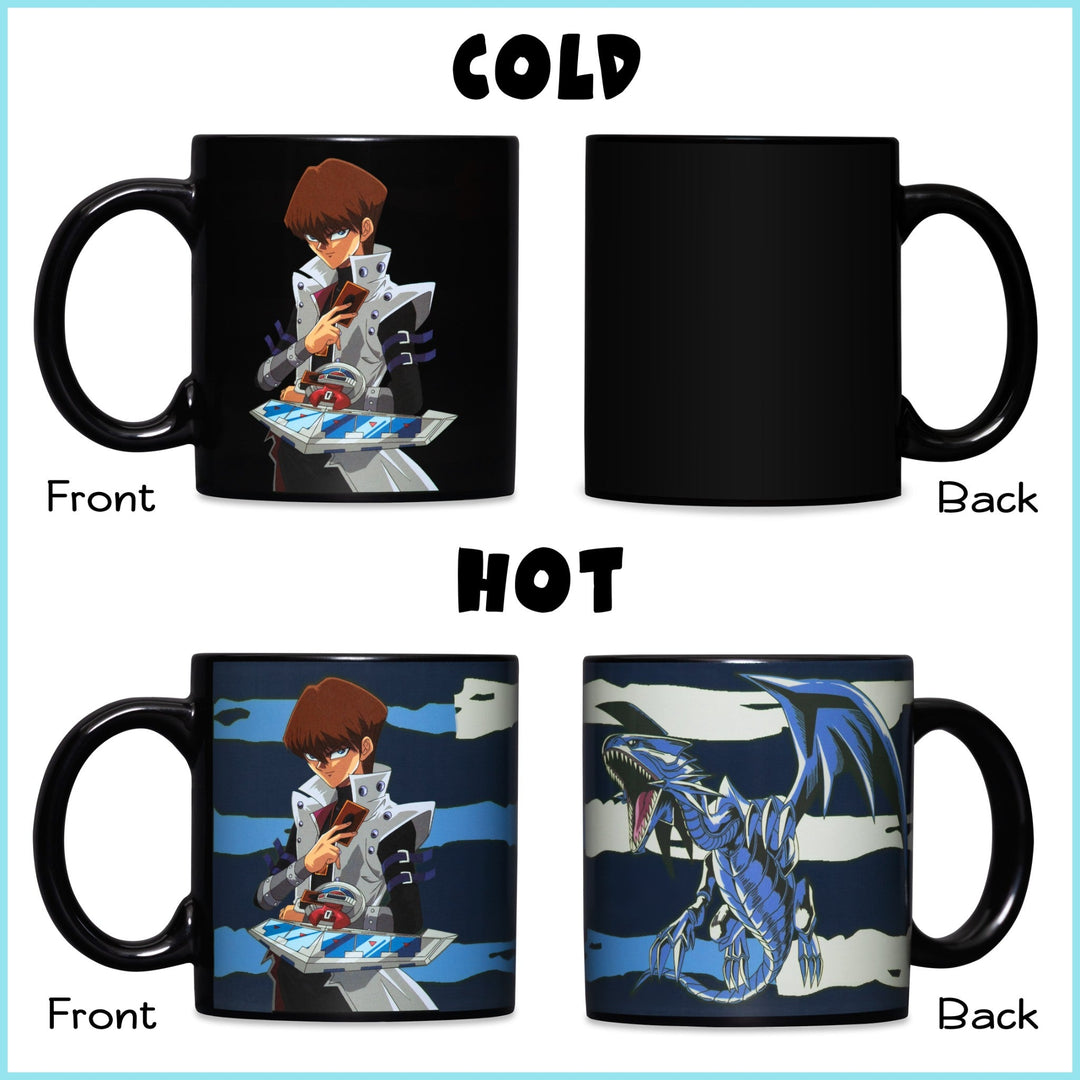 COLD

Front

Back

HOT

Front

Back